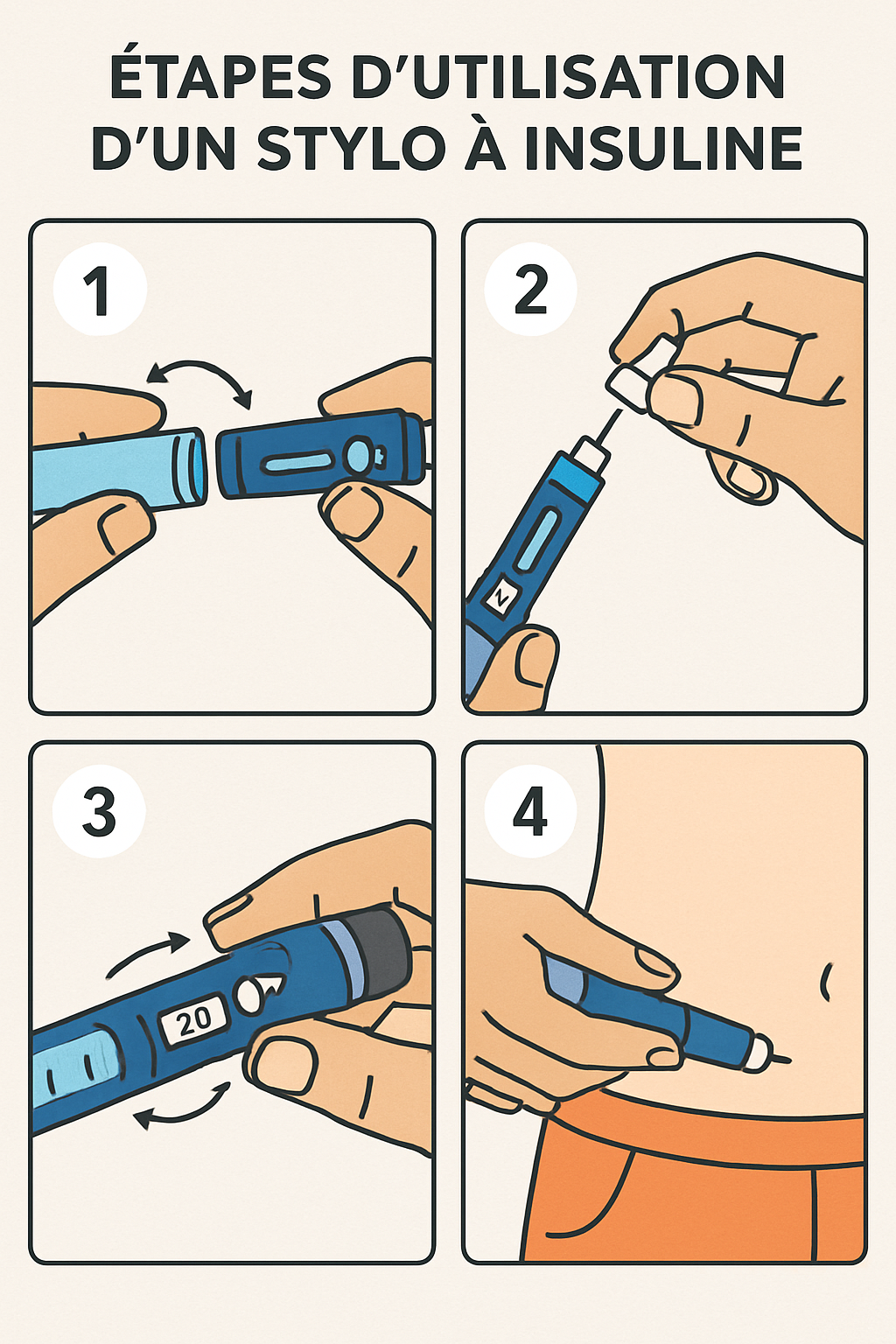 ÉTAPES D'UTILISATION D'UN STYLO À INSULINE

1

2

2

3

20

4